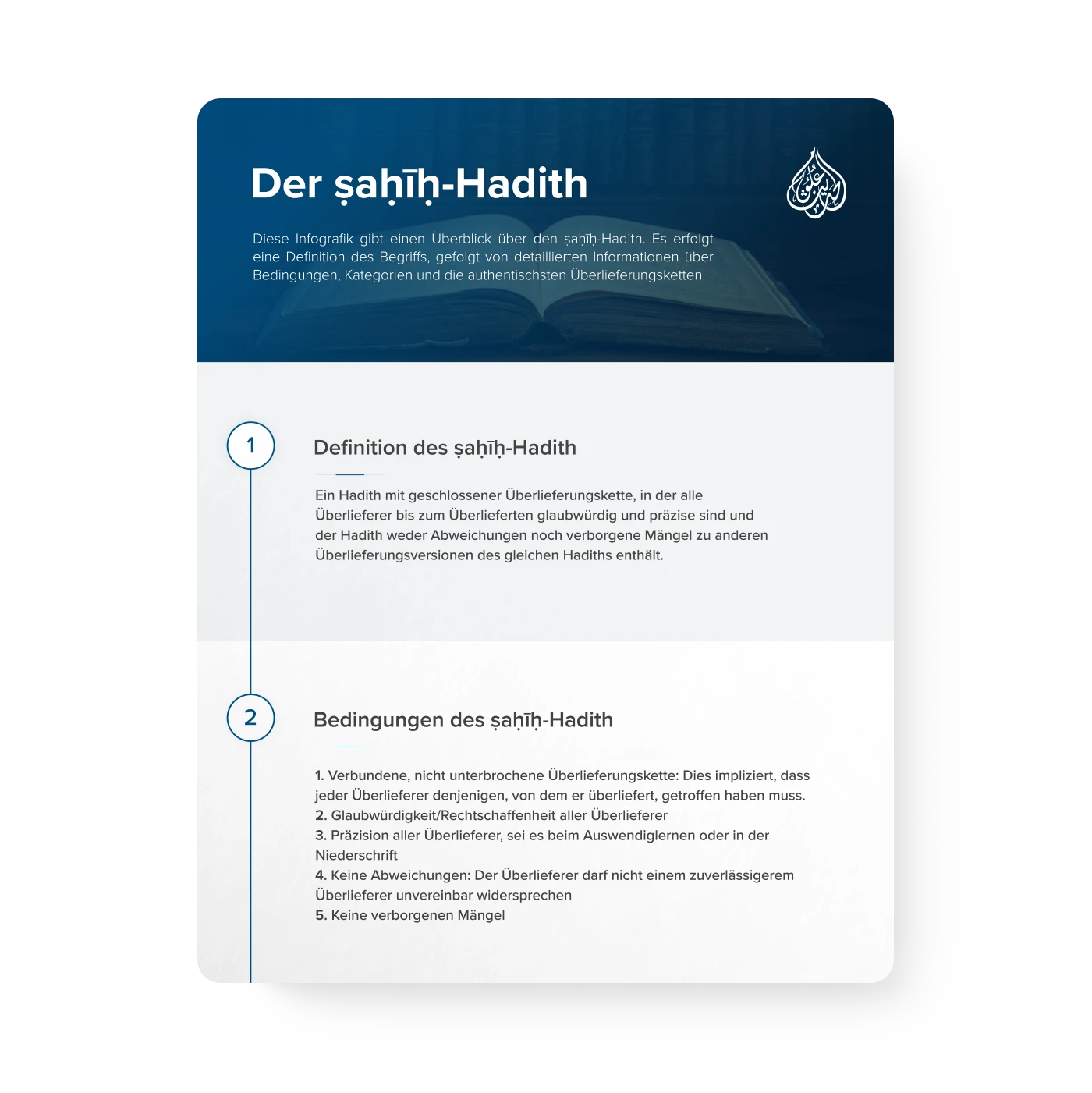 Der ṣaḥīḥ-Hadith

Diese Infografik gibt einen Überblick über den ṣaḥīḥ-Hadith. Es erfolgt eine Definition des Begriffs, gefolgt von detaillierten Informationen über Bedingungen, Kategorien und die authentischsten Überlieferungsketten.

1

Definition des ṣaḥīḥ-Hadith

Ein Hadith mit geschlossener Überlieferungskette, in der alle Überlieferer bis zum Überlieferten glaubwürdig und präzise sind und der Hadith weder Abweichungen noch verborgene Mängel zu anderen Überlieferungsversionen des gleichen Hadiths enthält.

2

Bedingungen des ṣaḥīḥ-Hadith

1. Verbundene, nicht unterbrochene Überlieferungskette: Dies impliziert, dass jeder Überlieferer denjenigen, von dem er überliefert, getroffen haben muss.
2. Glaubwürdigkeit/Rechtschaffenheit aller Überlieferer
3. Präzision aller Überlieferer, sei es beim Auswendiglernen oder in der Niederschrift
4. Keine Abweichungen: Der Überlieferer darf nicht einem zuverlässigerem Überlieferer unvereinbar widersprechen
5. Keine verborgenen Mängel