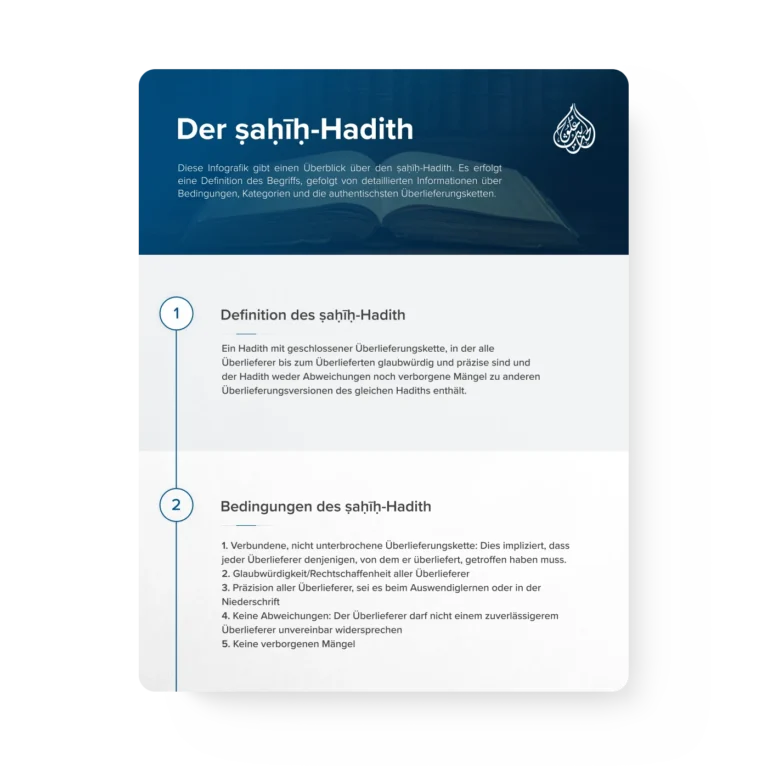 Der ṣaḥīḥ-Hadith

Diese Infografik gibt einen Überblick über den ṣaḥīḥ-Hadith. Es erfolgt eine Definition des Begriffs, gefolgt von detaillierten Informationen über Bedingungen, Kategorien und die authentischsten Überlieferungsketten.

1

Definition des ṣaḥīḥ-Hadith

Ein Hadith mit geschlossener Überlieferungskette, in der alle Überlieferer bis zum Überlieferten glaubwürdig und präzise sind und der Hadith weder Abweichungen noch verborgene Mängel zu anderen Überlieferungsversionen des gleichen Hadiths enthält.

2

Bedingungen des ṣaḥīḥ-Hadith

1. Verbundene, nicht unterbrochene Überlieferungskette: Dies impliziert, dass jeder Überlieferer denjenigen, von dem er überliefert, getroffen haben muss.
2. Glaubwürdigkeit/Rechtschaffenheit aller Überlieferer
3. Präzision aller Überlieferer, sei es beim Auswendiglernen oder in der Niederschrift
4. Keine Abweichungen: Der Überlieferer darf nicht einem zuverlässigerem Überlieferer unvereinbar widersprechen
5. Keine verborgenen Mängel