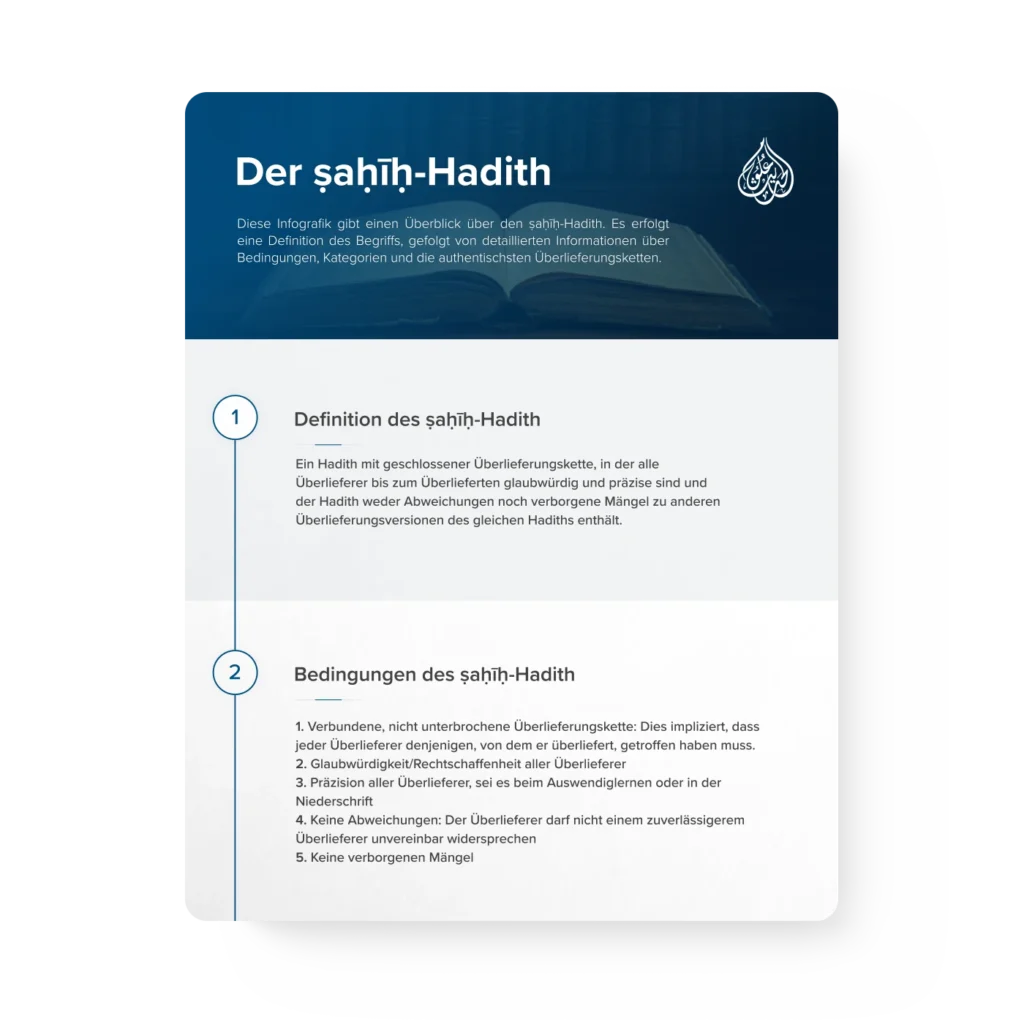 Der ṣaḥīḥ-Hadith

Diese Infografik gibt einen Überblick über den ṣaḥīḥ-Hadith. Es erfolgt eine Definition des Begriffs, gefolgt von detaillierten Informationen über Bedingungen, Kategorien und die authentischsten Überlieferungsketten.

1

Definition des ṣaḥīḥ-Hadith

Ein Hadith mit geschlossener Überlieferungskette, in der alle Überlieferer bis zum Überlieferten glaubwürdig und präzise sind und der Hadith weder Abweichungen noch verborgene Mängel zu anderen Überlieferungsversionen des gleichen Hadiths enthält.

2

Bedingungen des ṣaḥīḥ-Hadith

1. Verbundene, nicht unterbrochene Überlieferungskette: Dies impliziert, dass jeder Überlieferer denjenigen, von dem er überliefert, getroffen haben muss.
2. Glaubwürdigkeit/Rechtschaffenheit aller Überlieferer
3. Präzision aller Überlieferer, sei es beim Auswendiglernen oder in der Niederschrift
4. Keine Abweichungen: Der Überlieferer darf nicht einem zuverlässigerem Überlieferer unvereinbar widersprechen
5. Keine verborgenen Mängel