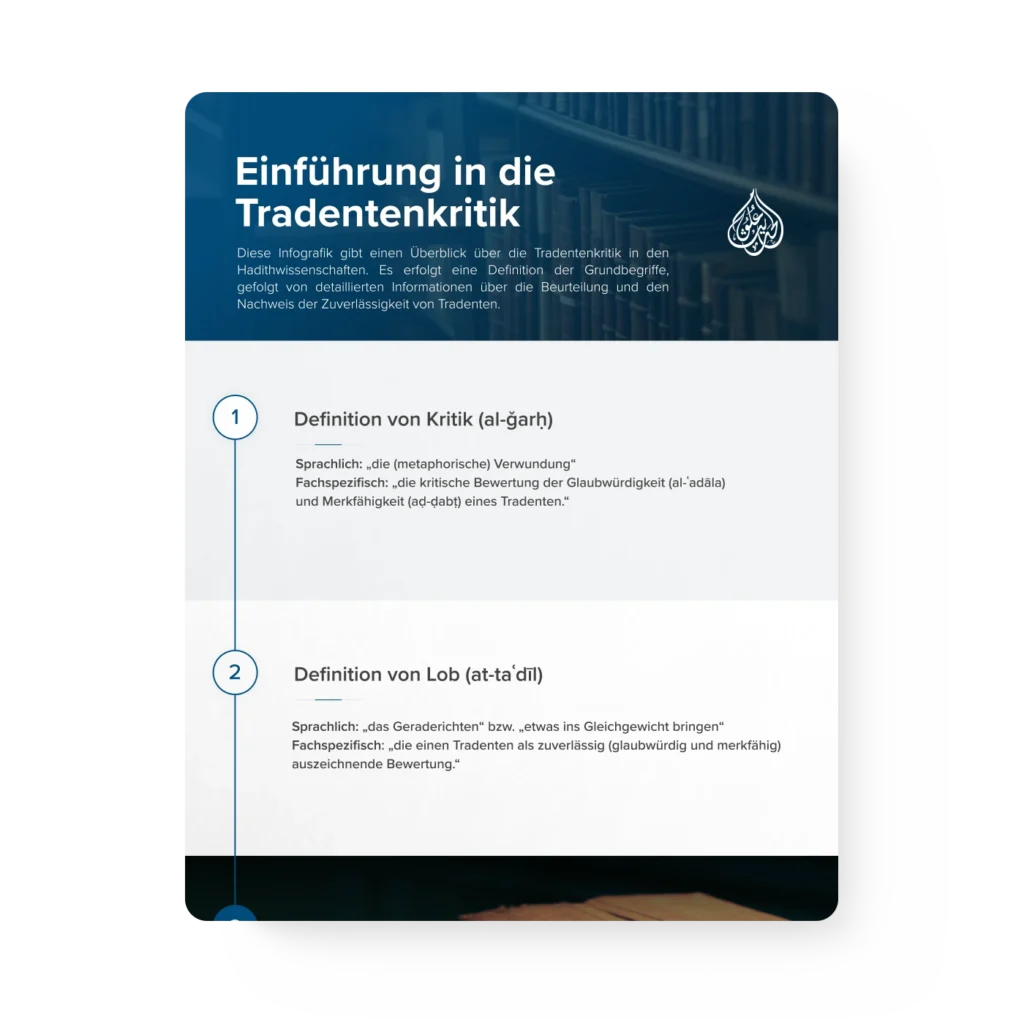 Einführung in die Tradentenkritik

Diese Infografik gibt einen Überblick über die Tradentenkritik in den Hadithwissenschaften. Es erfolgt eine Definition der Grundbegriffe, gefolgt von detaillierten Informationen über die Beurteilung und den Nachweis der Zuverlässigkeit von Tradenten.

1

Definition von Kritik (al-ǧarḥ)

Sprachlich: „die (metaphorische) Verwundung“
Fachspezifisch: „die kritische Bewertung der Glaubwürdigkeit (al-ʿadāla) und Merkfähigkeit (aḍ-ḍabṭ) eines Tradenten.“

2

Definition von Lob (at-taʿdīl)

Sprachlich: „das Geraderichten“ bzw. „etwas ins Gleichgewicht bringen“
Fachspezifisch: „die einen Tradenten als zuverlässig (glaubwürdig und merkfähig) auszeichnende Bewertung.“