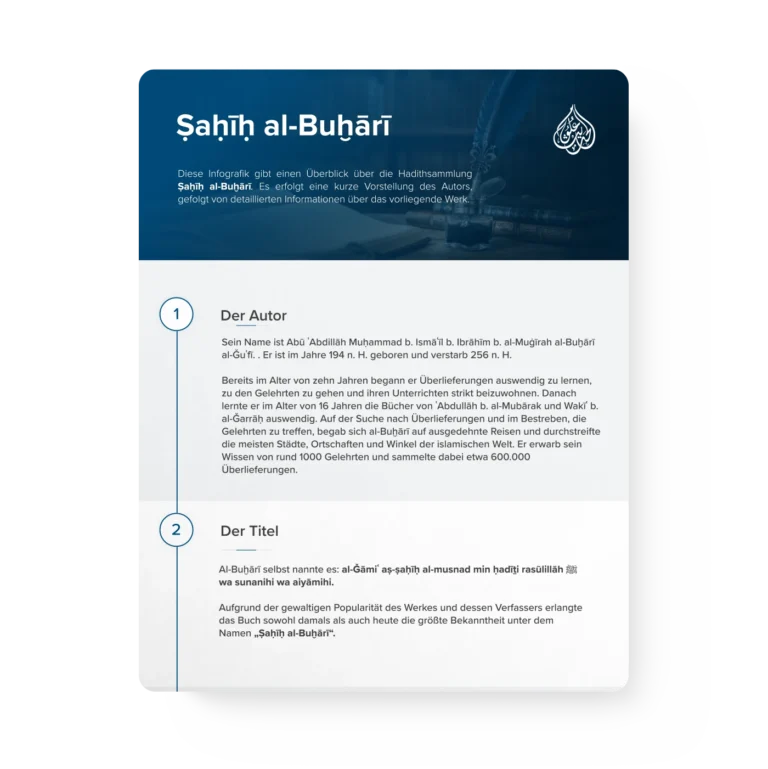 Ṣaḥīḥ al-Buḫārī

Diese Infografik gibt einen Überblick über die Hadithsammlung Ṣaḥīḥ al-Buḫārī. Es erfolgt eine kurze Vorstellung des Autors, gefolgt von detaillierten Informationen über das vorliegende Werk.

1

Der Autor

Sein Name ist Abū ʿAbdillāh Muḥammad b. Ismāʿīl b. Ibrāhīm b. al-Muġīrah al-Buḫārī al-Ǧuʿfī. . Er ist im Jahre 194 n. H. geboren und verstarb 256 n. H.

Bereits im Alter von zehn Jahren begann er Überlieferungen auswendig zu lernen, zu den Gelehrten zu gehen und ihren Unterrichten strikt beizuwohnen. Danach lernte er im Alter von 16 Jahren die Bücher von ʿAbdullāh b. al-Mubārak und Wakīʿ b. al-Ǧarrāḥ auswendig. Auf der Suche nach Überlieferungen und im Bestreben, die Gelehrten zu treffen, begab sich al-Buḫārī auf ausgedehnte Reisen und durchstreifte die meisten Städte, Ortschaften und Winkel der islamischen Welt. Er erwarb sein Wissen von rund 1000 Gelehrten und sammelte dabei etwa 600.000 Überlieferungen.

2

Der Titel

Al-Buḫārī selbst nannte es: al-Ǧāmiʿ aṣ-ṣaḥīḥ al-musnad min ḥadīṯi rasūlillāh ﷺ wa sunanihi wa aiyāmihi.

Aufgrund der gewaltigen Popularität des Werkes und dessen Verfassers erlangte das Buch sowohl damals als auch heute die größte Bekanntheit unter dem Namen „Ṣaḥīḥ al-Buḫārī“.